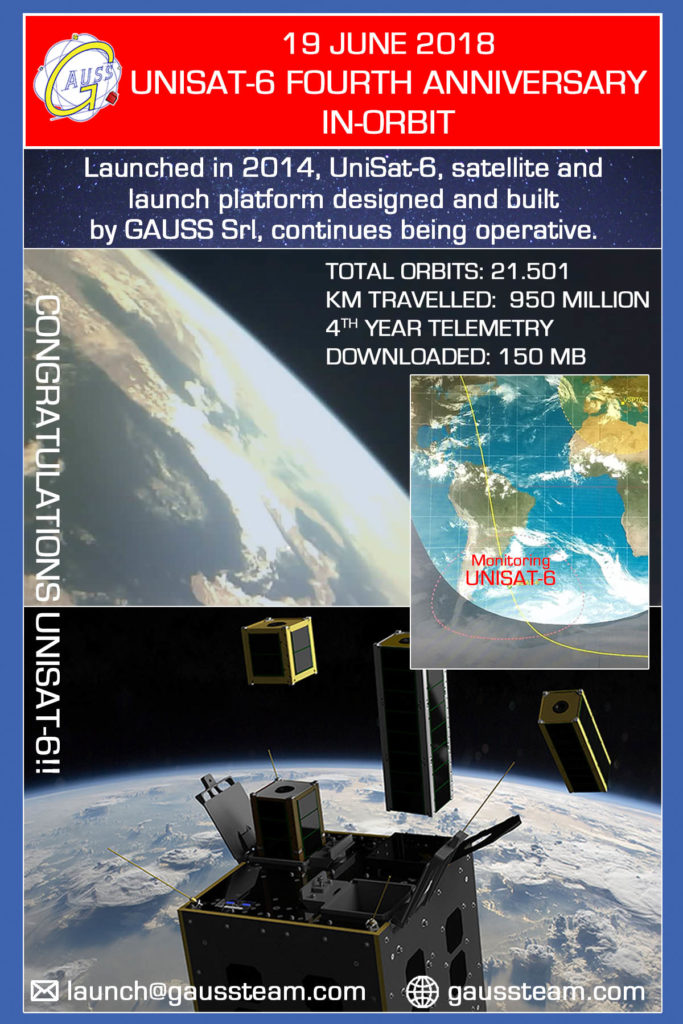 GAUSS

19 JUNE 2018
UNISAT-6 FOURTH ANNIVERSARY IN-ORBIT

Launched in 2014, UniSat-6, satellite and launch platform designed and built by GAUSS Srl, continues being operative.

CONGRATULATIONS UNISAT-6!!

TOTAL ORBITS: 21.501
KM TRAVELLED: 950 MILLION
4$^{TH}$ YEAR TELEMETRY
DOWNLOADED: 150 MB

Monitoring
UNISAT-6

launch@gaussteam.com
gaussteam.com